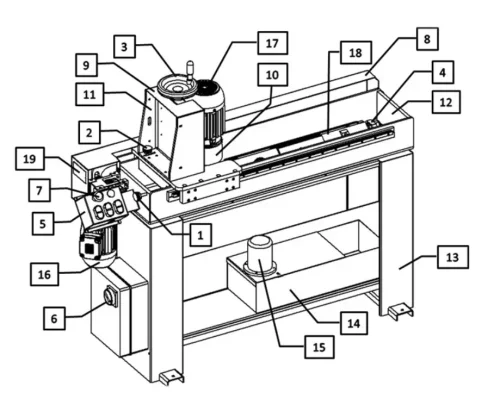 3
17
8
9
18
10
4
11
12
2
19
7
5
1
16
13
6
14
15