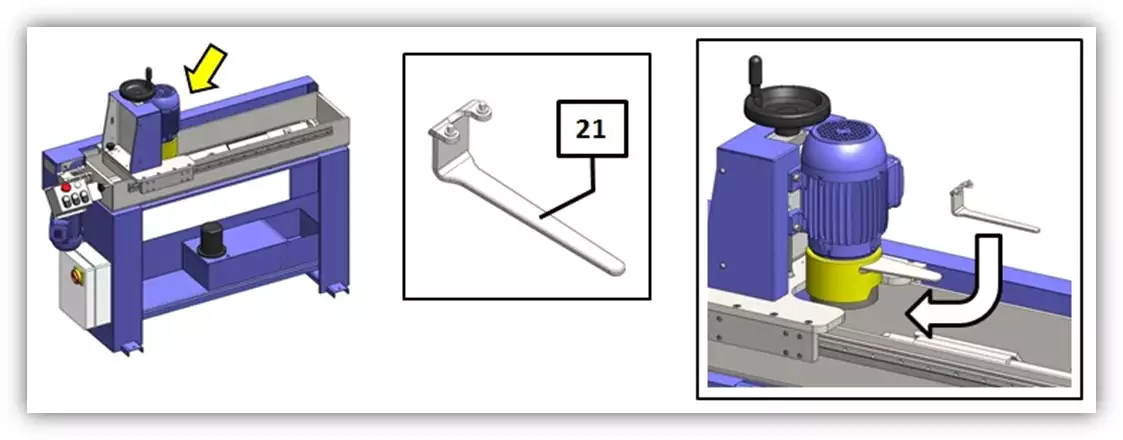 21